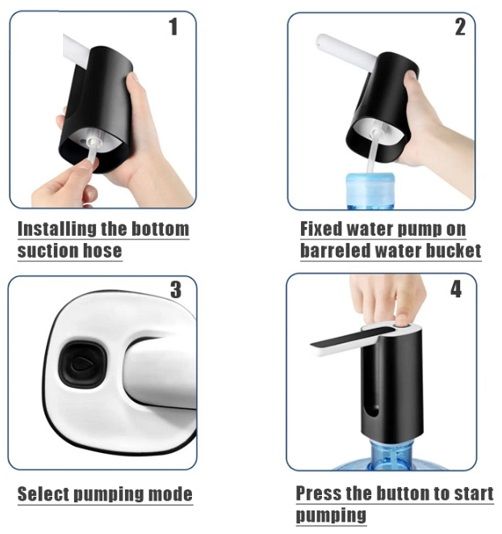 1

Installing the bottom suction hose

2

Fixed water pump on barreled water bucket

3

Select pumping mode

4

Press the button to start pumping