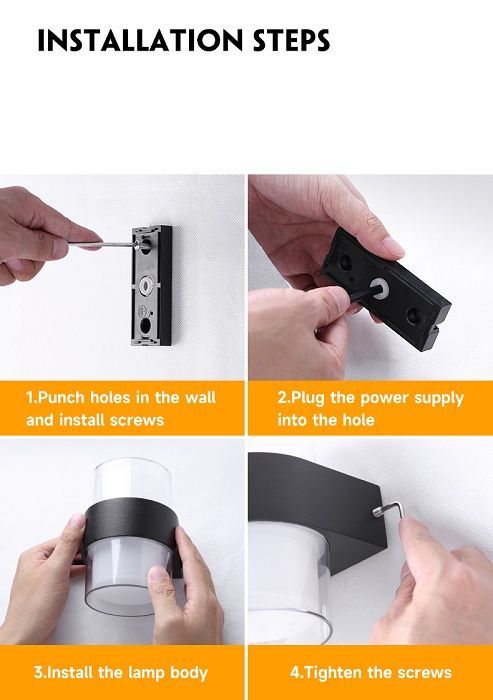 INSTALLATION STEPS

1.Punch holes in the wall and install screws

2.Plug the power supply into the hole

3.Install the lamp body

4.Tighten the screws