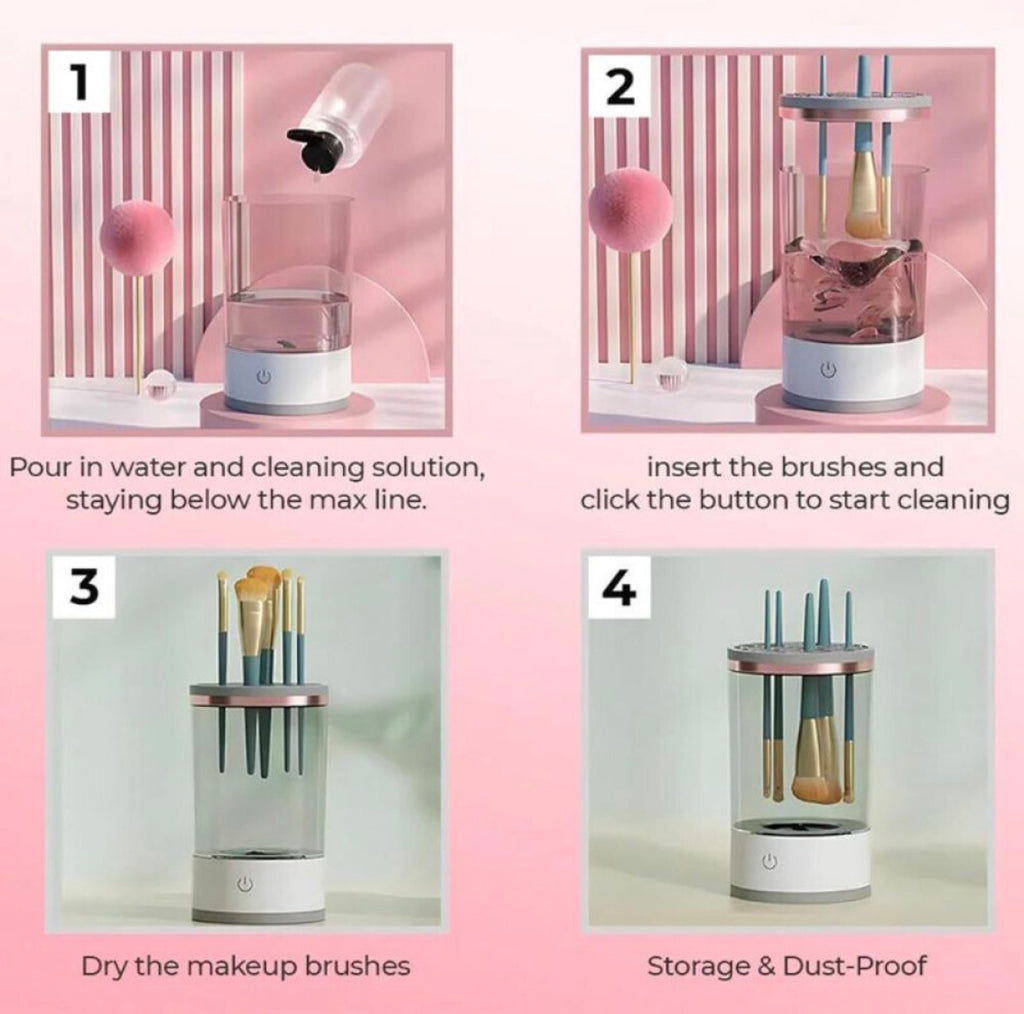 1

Pour in water and cleaning solution, staying below the max line.

2

insert the brushes and click the button to start cleaning

3

Dry the makeup brushes

4

Storage & Dust-Proof