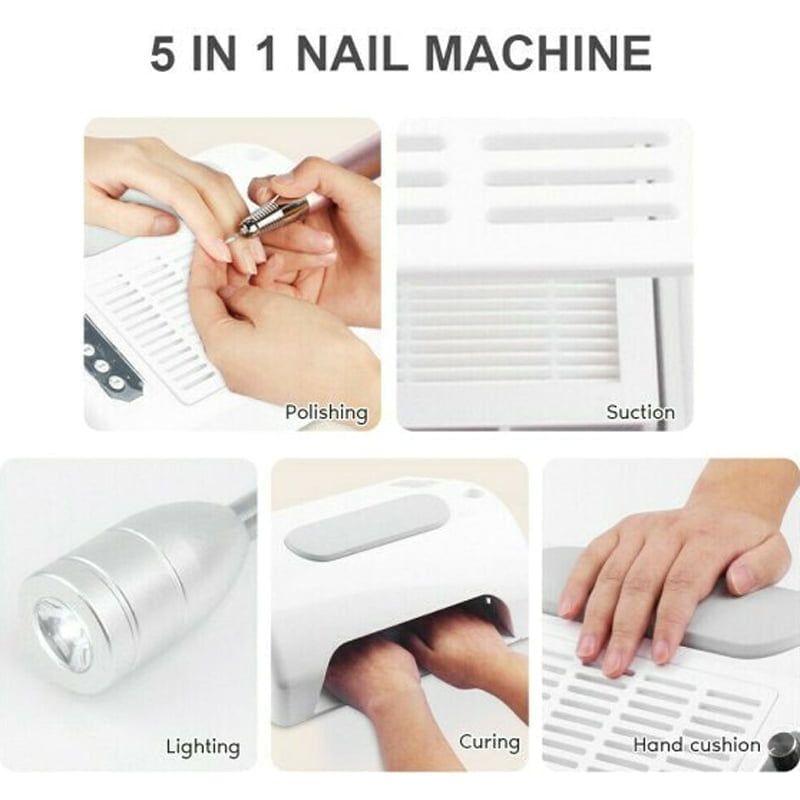 5 IN 1 NAIL MACHINE

Polishing

Suction

Lighting

Curing

Hand cushion